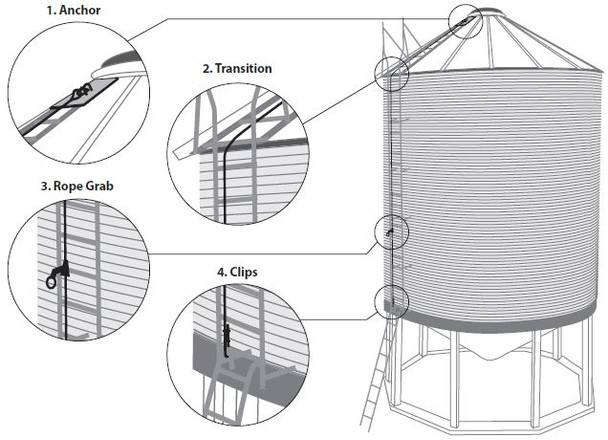 1. Anchor

2. Transition

3. Rope Grab

4. Clips